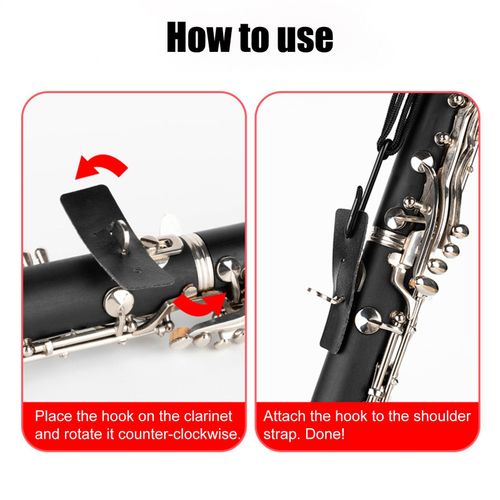 How to use

Place the hook on the clarinet and rotate it counter-clockwise.

Attach the hook to the shoulder strap. Done!