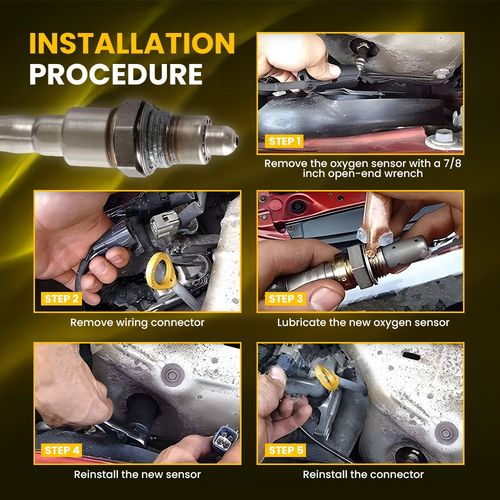 INSTALLATION
PROCEDURE

STEP 1

Remove the oxygen sensor with a 7/8 inch open-end wrench

STEP 2

Remove wiring connector

STEP 3

Lubricate the new oxygen sensor

STEP 4

Reinstall the new sensor

STEP 5

Reinstall the connector