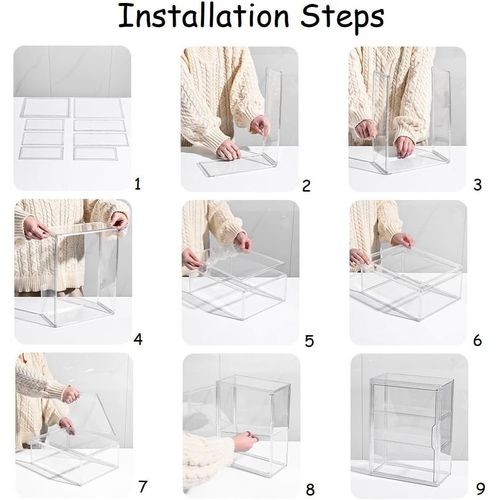 Installation Steps

1

2

3

4

5

6

7

8

9