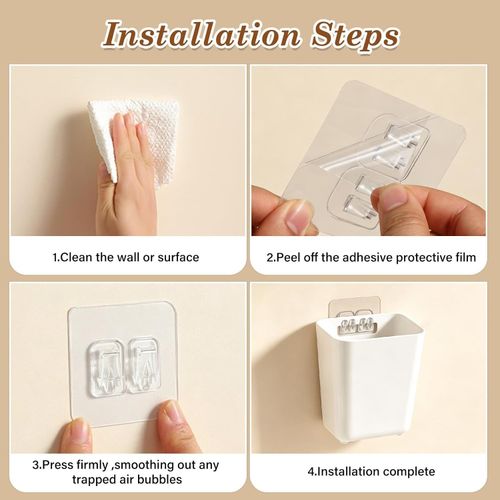 Installation Steps

1.Clean the wall or surface

2.Peel off the adhesive protective film

3.Press firmly ,smoothing out any trapped air bubbles

4.Installation complete